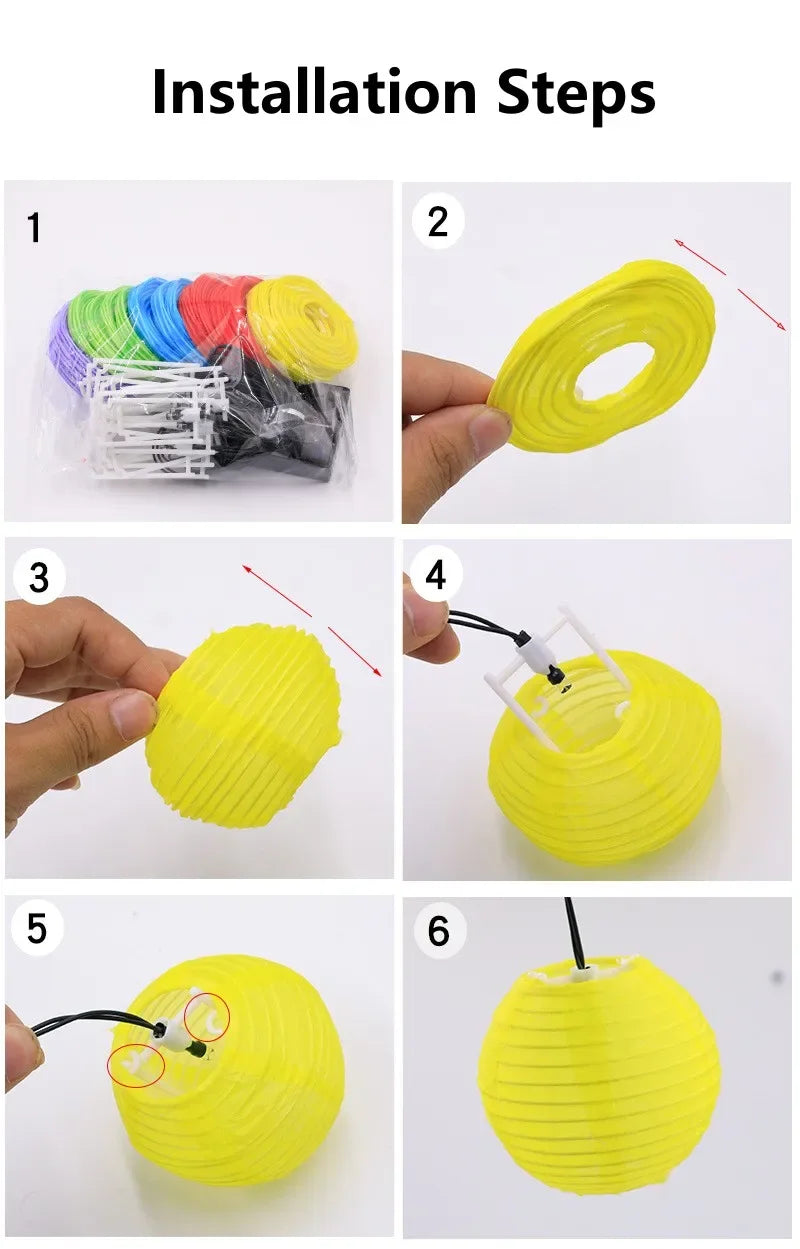 Installation Steps

1

2

3

4

5

6